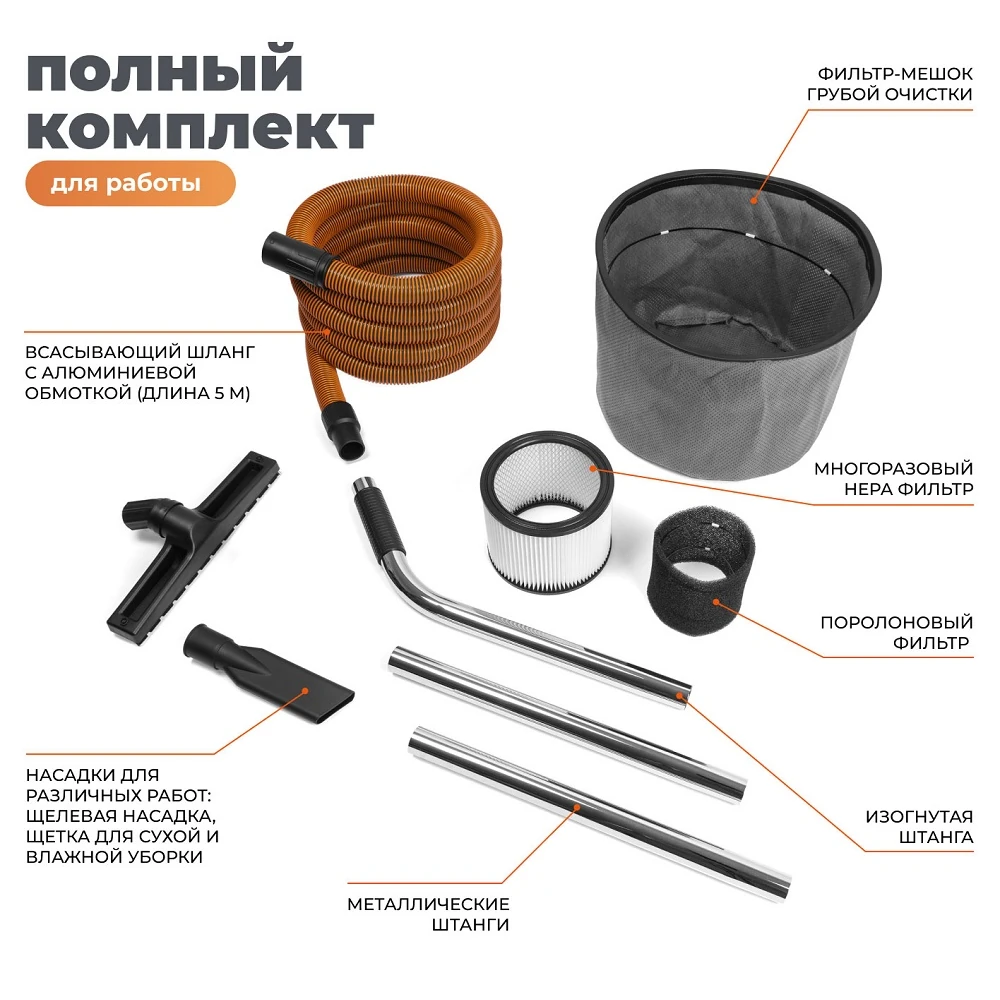 полный комплект

для работы

ФИЛЬТР-МЕШОК ГРУБОЙ ОЧИСТКИ

ВСАСЫВАЮЩИЙ ШЛАНГ С АЛЮМИНИЕВОЙ ОБМОТКОЙ (ДЛИНА 5 М)

МНОГОРАЗОВЫЙ HEPA ФИЛЬТР

ПОРОЛОНОВЫЙ ФИЛЬТР

НАСАДКИ ДЛЯ РАЗЛИЧНЫХ РАБОТ: ЩЕЛЕВАЯ НАСАДКА, ЩЕТКА ДЛЯ СУХОЙ И ВЛАЖНОЙ УБОРКИ

ИЗОГНУТАЯ ШТАНГА

МЕТАЛЛИЧЕСКИЕ ШТАНГИ