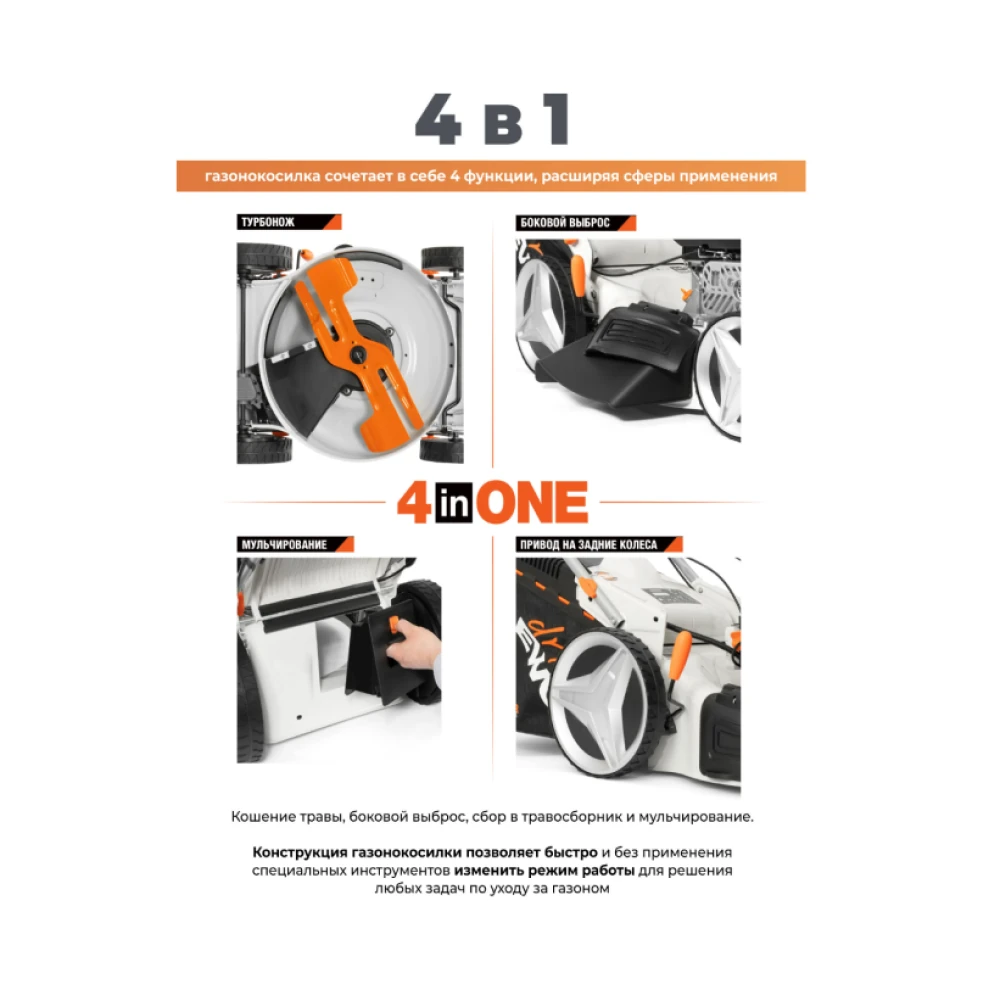 4 в 1

газонокосилка сочетает в себе 4 функции, расширяя сферы применения

ТУРБОНОЖ

БОКОВОЙ ВЫБРОС

4 in ONE

МУЛЬЧИРОВАНИЕ

ПРИВОД НА ЗАДНИЕ КОЛЕСА

Кошение травы, боковой выброс, сбор в травосборник и мульчирование.

Конструкция газонокосилки позволяет быстро и без применения специальных инструментов изменить режим работы для решения любых задач по уходу за газоном