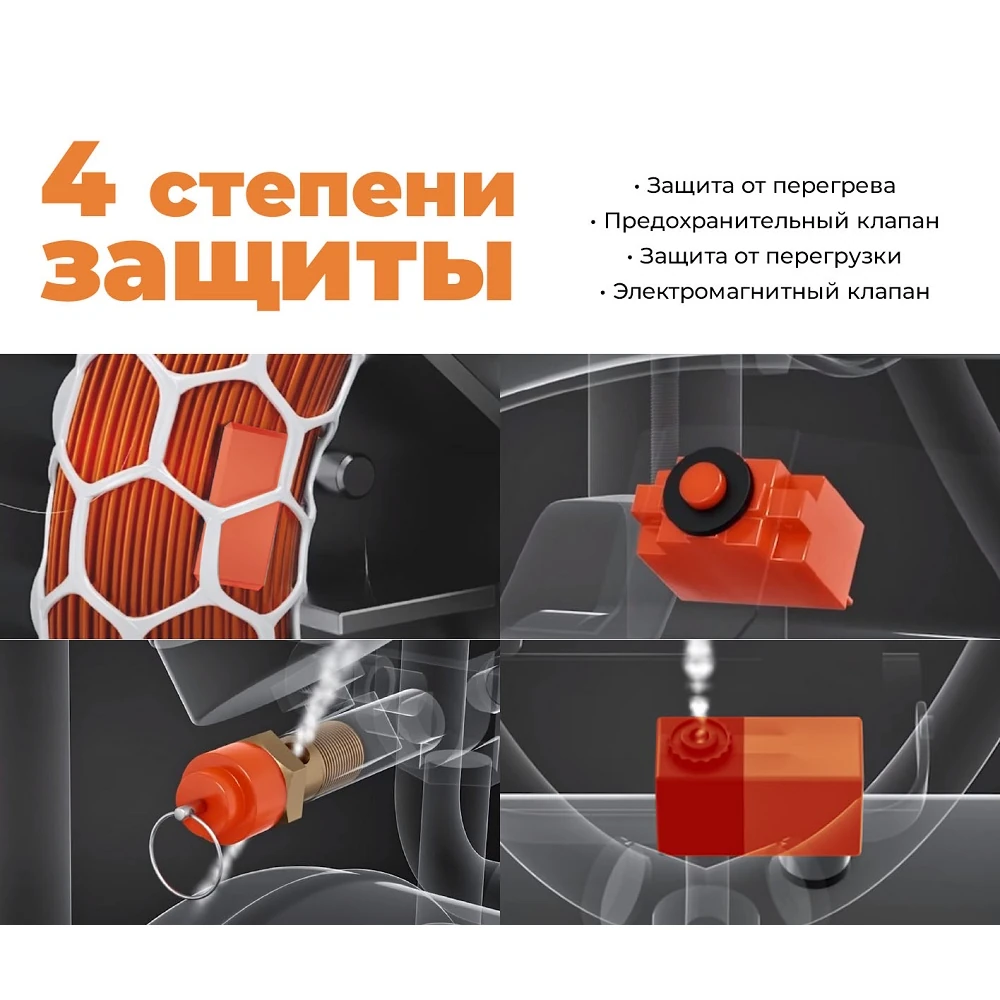 4 степени защиты

• Защита от перегрева
• Предохранительный клапан
• Защита от перегрузки
• Электромагнитный клапан