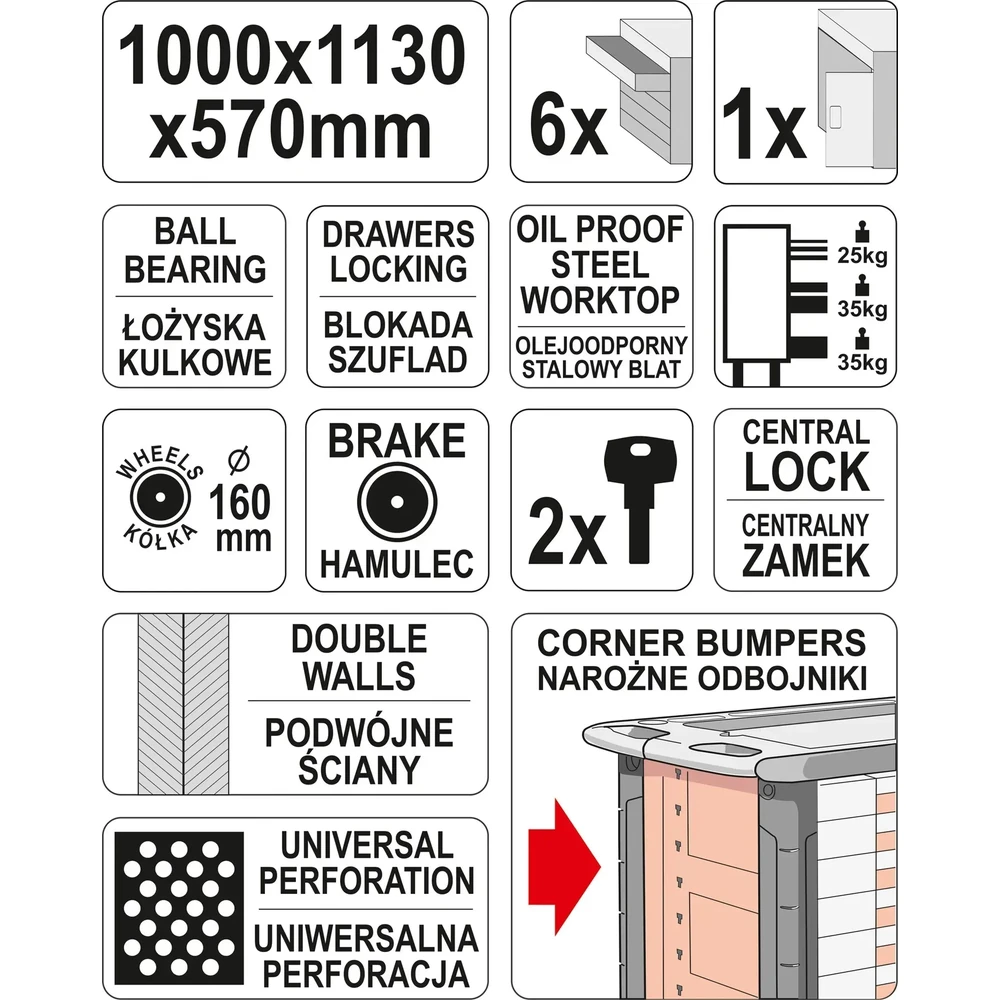 1000x1130 x570mm

6x

1x

BALL BEARING

ŁOŻYSKA KULKOWE

DRAWERS LOCKING

BLOKADA SZUFLAD

OIL PROOF STEEL WORKTOP

OLEJOODPORNY STALOWY BLAT

25kg

35kg

35kg

WHEELS

KÓŁKA

Ø 160 mm

BRAKE

HAMULEC

2x

CENTRAL LOCK

CENTRALNY ZAMEK

DOUBLE WALLS

PODWÓJNE ŚCIANY

CORNER BUMPERS
NAROŻNE ODBOJNIKI

UNIVERSAL PERFORATION

UNIWERSALNA PERFORACJA