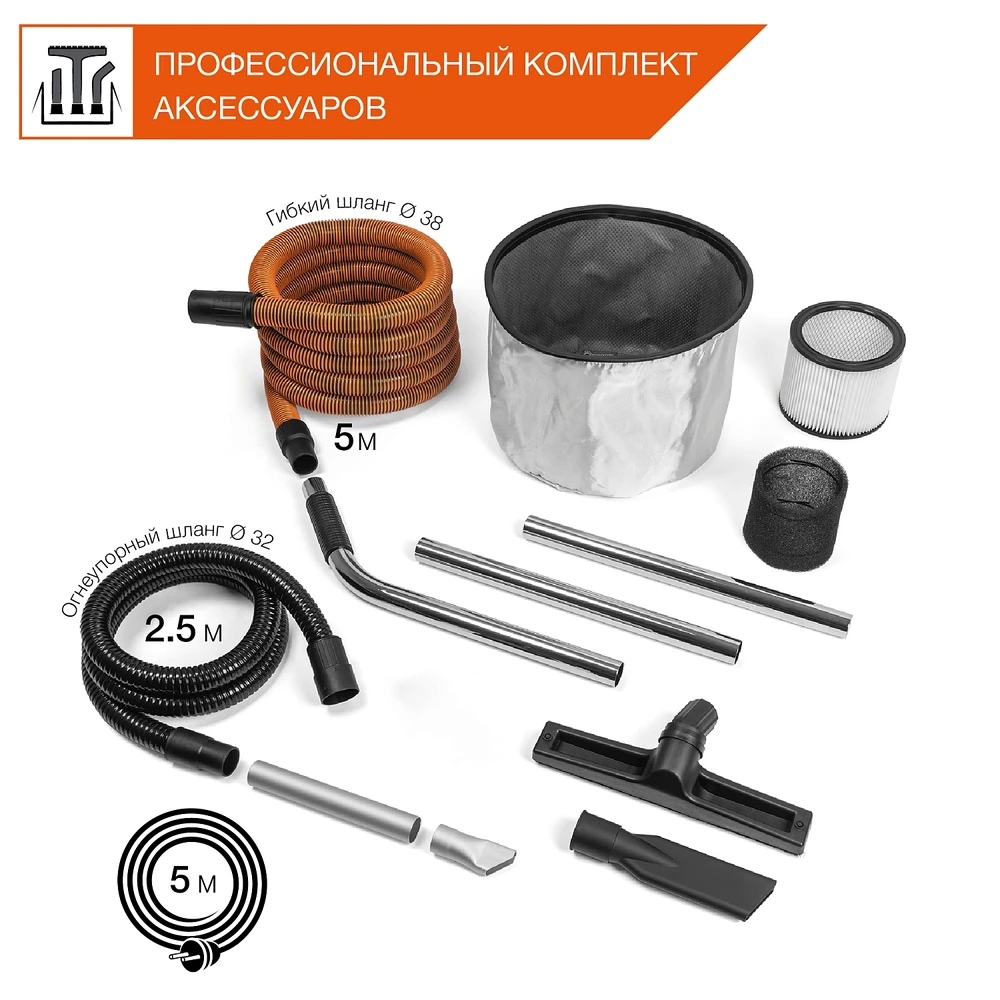 ПРОФЕССИОНАЛЬНЫЙ КОМПЛЕКТ АКСЕССУАРОВ

Гибкий шланг Ø 38

5 м

Огнеупорный шланг Ø 32

2.5 м

5 м